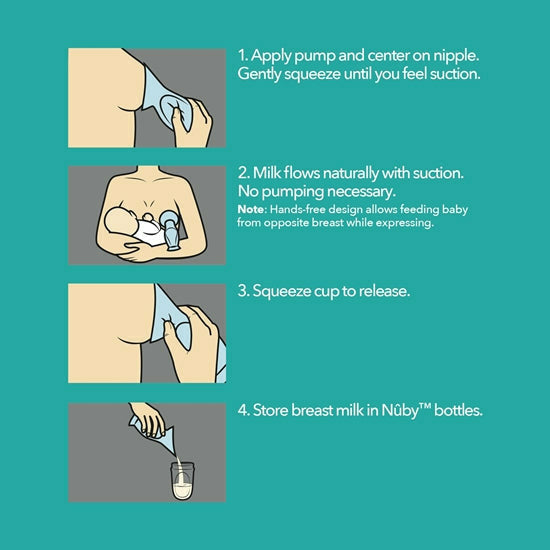 1. Apply pump and center on nipple. Gently squeeze until you feel suction.

2. Milk flows naturally with suction. No pumping necessary.
Note: Hands-free design allows feeding baby from opposite breast while expressing.

3. Squeeze cup to release.

4. Store breast milk in Nûby™ bottles.