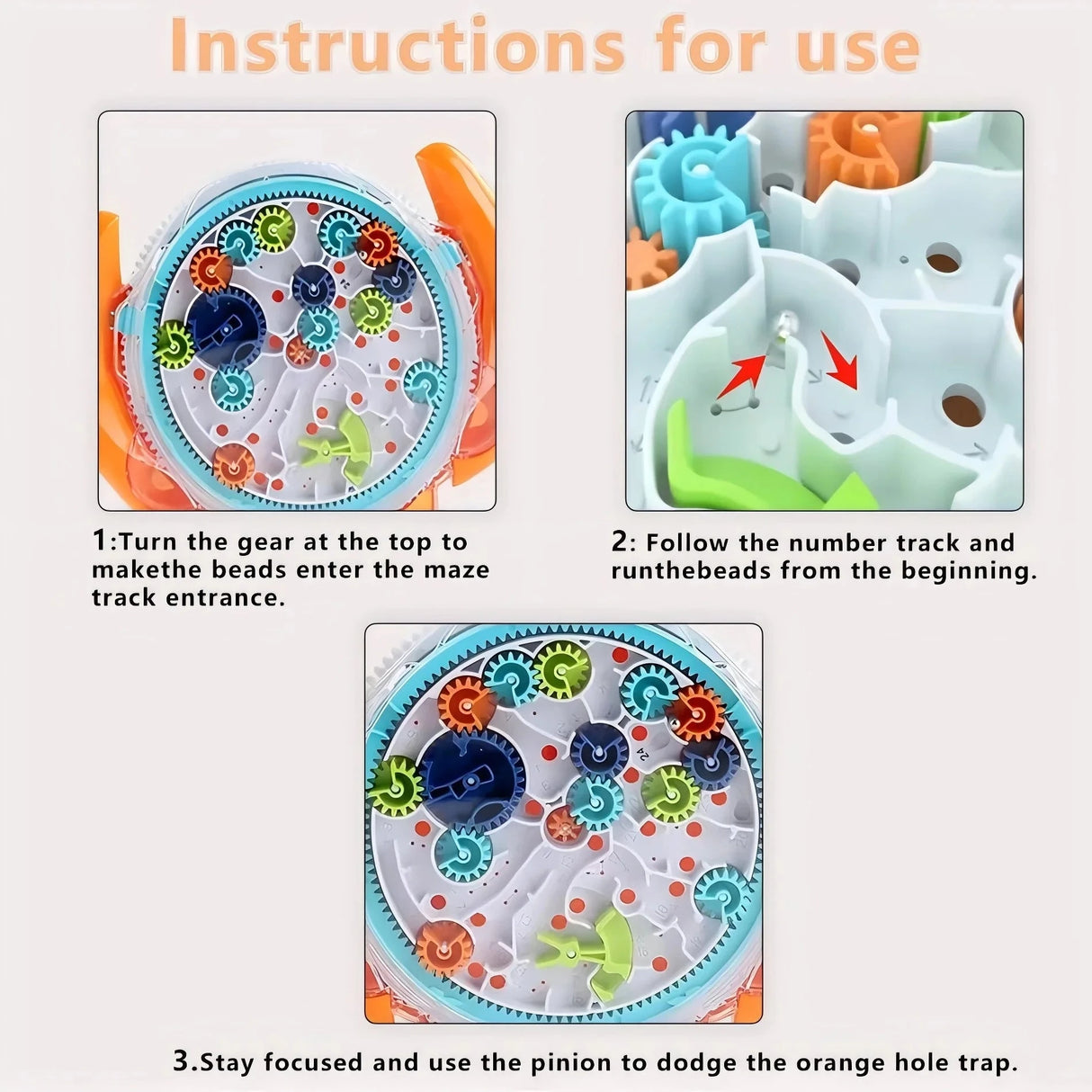 Instructions for use

1:Turn the gear at the top to makethe beads enter the maze track entrance.

2: Follow the number track and runthebeads from the beginning.

24

3.Stay focused and use the pinion to dodge the orange hole trap.