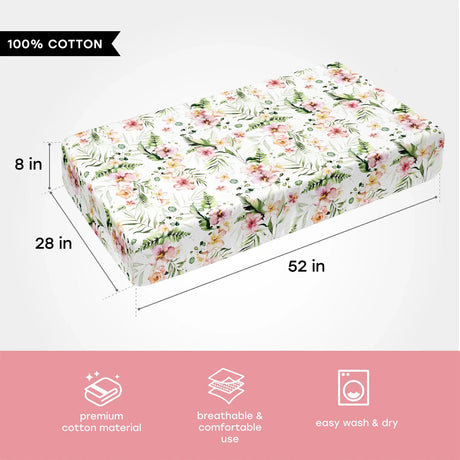 100% COTTON

8 in

28 in

52 in

premium cotton material

breathable & comfortable use

easy wash & dry